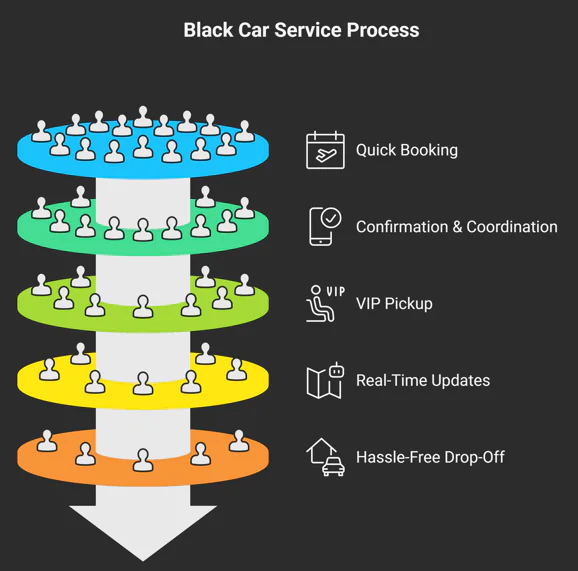 Black Car Service Process

Quick Booking

Confirmation & Coordination

VIP

VIP Pickup

Real-Time Updates

Hassle-Free Drop-Off